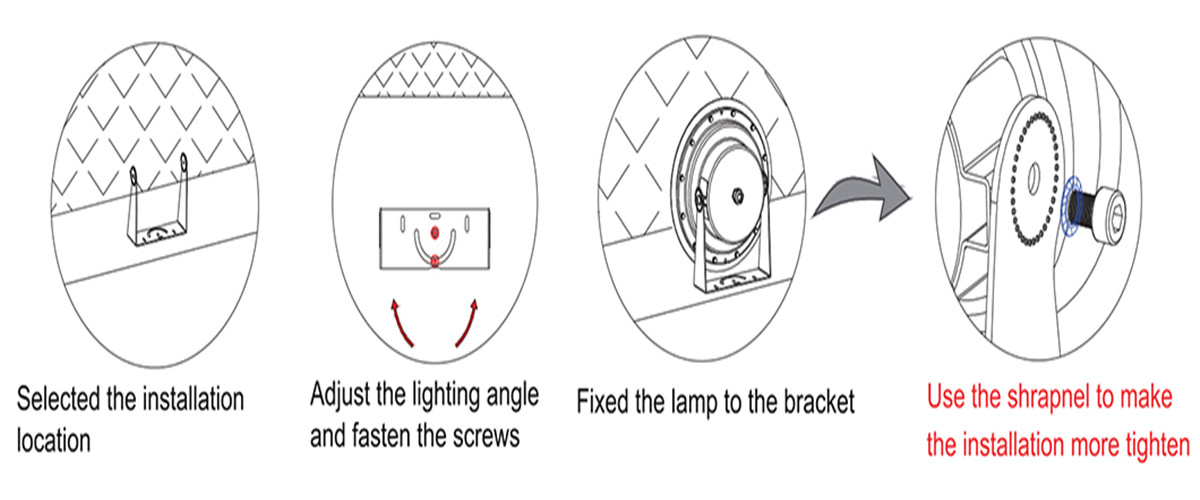 Selected the installation location

Adjust the lighting angle and fasten the screws

Fixed the lamp to the bracket

Use the shrapnel to make the installation more tighten