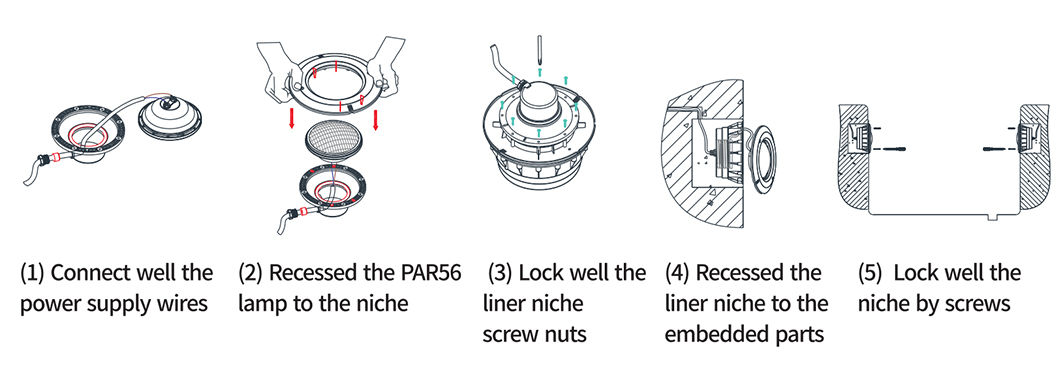 (1) Connect well the power supply wires

(2) Recessed the PAR56 lamp to the niche

(3) Lock well the liner niche screw nuts

(4) Recessed the liner niche to the embedded parts

(5) Lock well the niche by screws