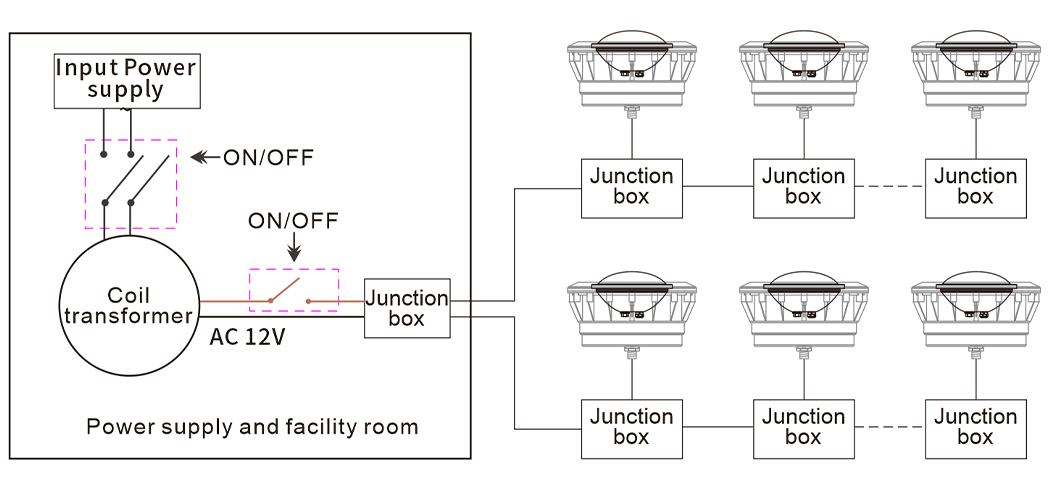 Input Power supply

ON/OFF

ON/OFF

Coil transformer

AC 12V

Junction box

Power supply and facility room

Junction box

Junction box

Junction box

Junction box

Junction box

Junction box